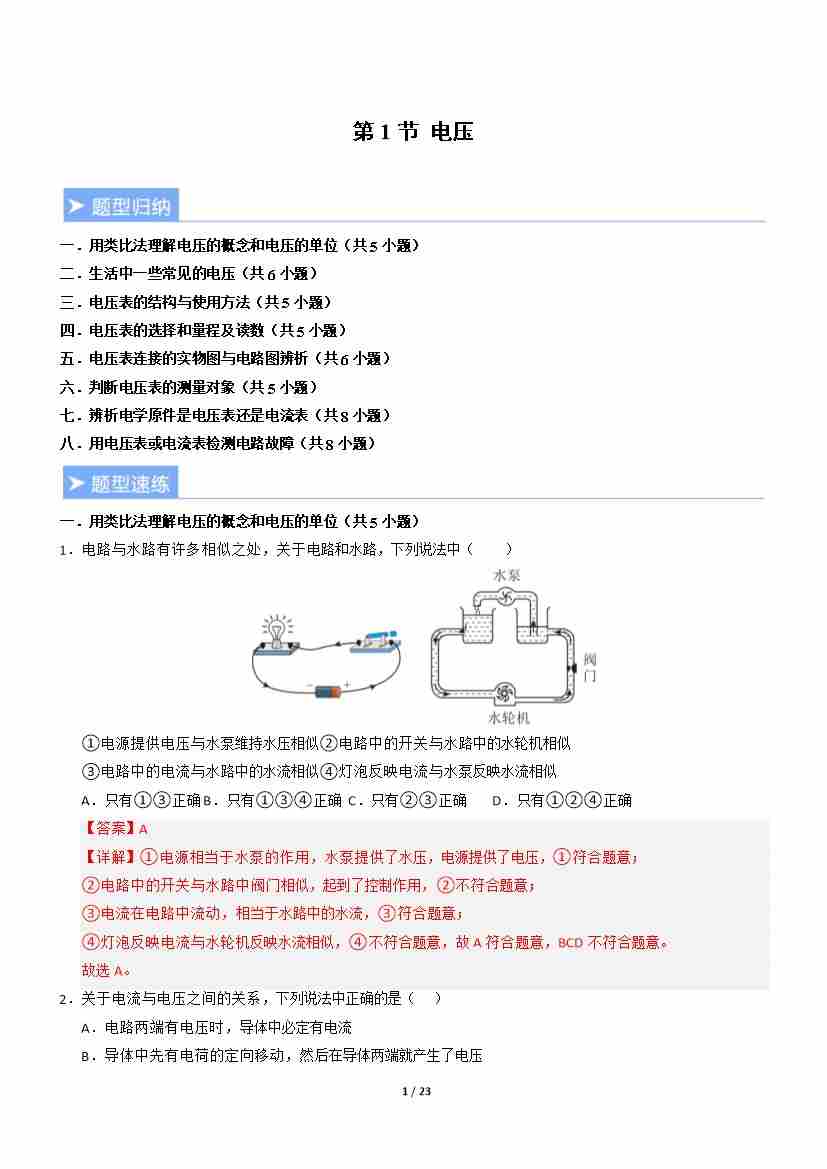 第 1 节 电压

题型归纳

一．用类比法理解电压的概念和电压的单位（共 5 小题）
二．生活中一些常见的电压（共 6 小题）
三．电压表的结构与使用方法（共 5 小题）
四．电压表的选择和量程及读数（共 5 小题）
五．电压表连接的实物图与电路图辨析（共 6 小题）
六．判断电压表的测量对象（共 5 小题）
七．辨析电学原件是电压表还是电流表（共 8 小题）
八．用电压表或电流表检测电路故障（共 8 小题）

题型速练

一．用类比法理解电压的概念和电压的单位（共 5 小题）
1．电路与水路有许多相似之处，关于电路和水路，下列说法中（　　）

水泵
阀门
水轮机

①电源提供电压与水泵维持水压相似②电路中的开关与水路中的水轮机相似
③电路中的电流与水路中的水流相似④灯泡反映电流与水泵反映水流相似
A．只有①③正确 B．只有①③④正确 C．只有②③正确　D．只有①②④正确
【答案】A
【详解】①电源相当于水泵的作用，水泵提供了水压，电源提供了电压，①符合题意；
②电路中的开关与水路中阀门相似，起到了控制作用，②不符合题意；
③电流在电路中流动，相当于水路中的水流，③符合题意；
④灯泡反映电流与水轮机反映水流相似，④不符合题意，故 A 符合题意，BCD 不符合题意。
故选 A。
2．关于电流与电压之间的关系，下列说法中正确的是（　　）
A．电路两端有电压时，导体中必定有电流
B．导体中先有电荷的定向移动，然后在导体两端就产生了电压

1 / 23